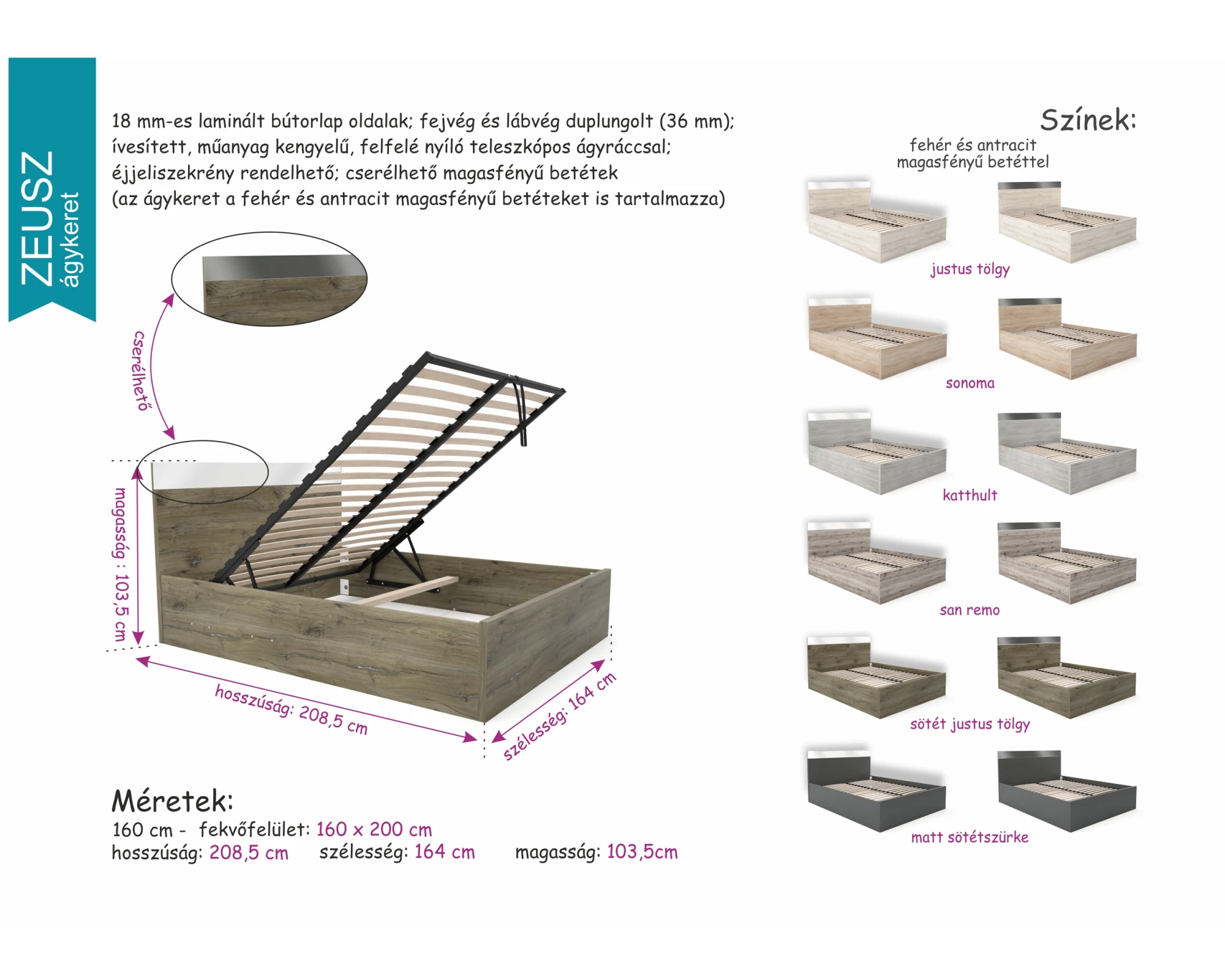 ZEUSZ
ágykeret

18 mm-es laminált bútorlap oldalak; fejvég és lábvég duplungolt (36 mm); ívesített, műanyag kengyelű, felfelé nyíló teleszkópos ágyráccsal; éjjeliszekrény rendelhető; cserélhető magasfényű betétek (az ágykeret a fehér és antracit magasfényű betéteket is tartalmazza)

cserélhető

magasság : 103,5 cm

hosszúság: 208,5 cm

szélesség: 164 cm

Méretek:
160 cm - fekvőfelület: 160 x 200 cm
hosszúság: 208,5 cm szélesség: 164 cm magasság: 103,5cm

Színek:
fehér és antracit magasfényű betéttel

justus tölgy

sonoma

katthult

san remo

sötét justus tölgy

matt sötétszürke